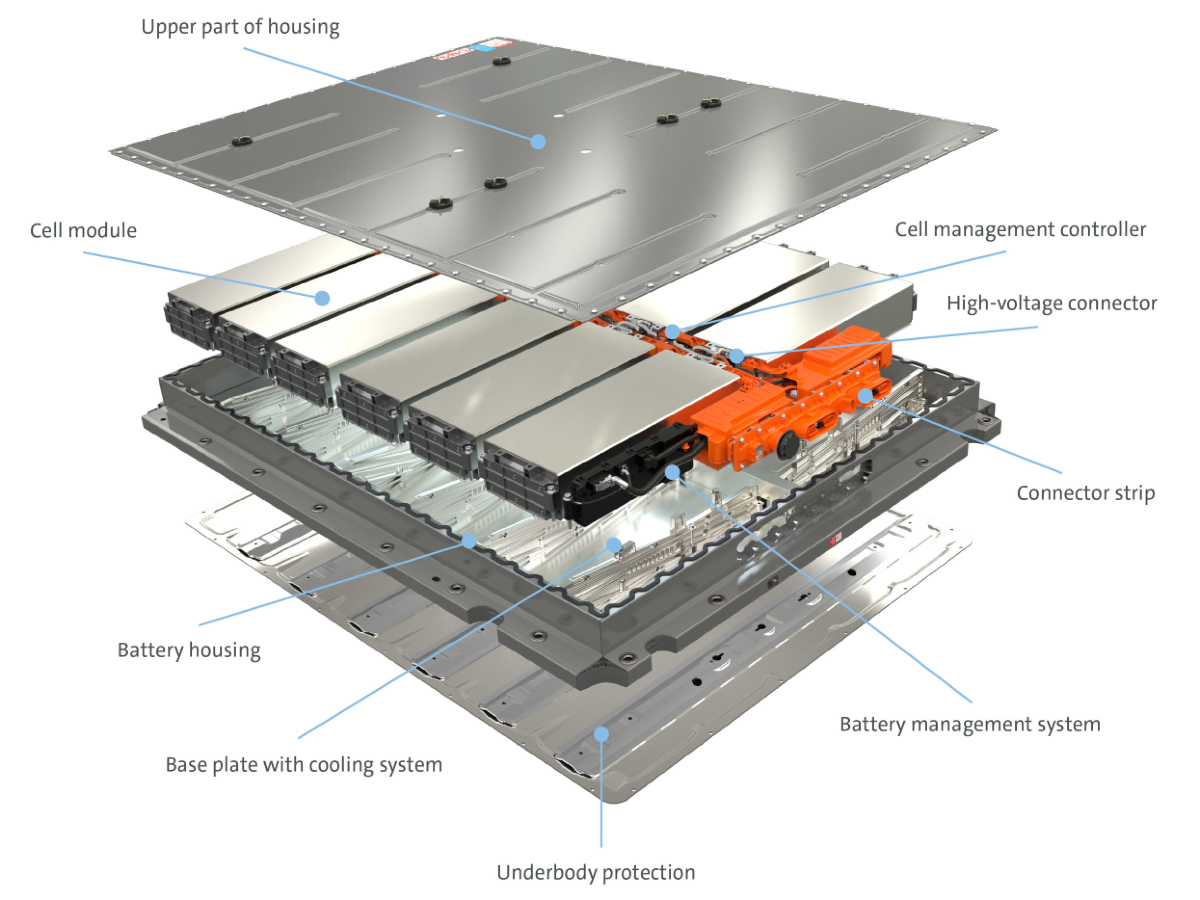 Upper part of housing

Cell module

Cell management controller

High-voltage connector

Connector strip

Battery housing

Battery management system

Base plate with cooling system

Underbody protection